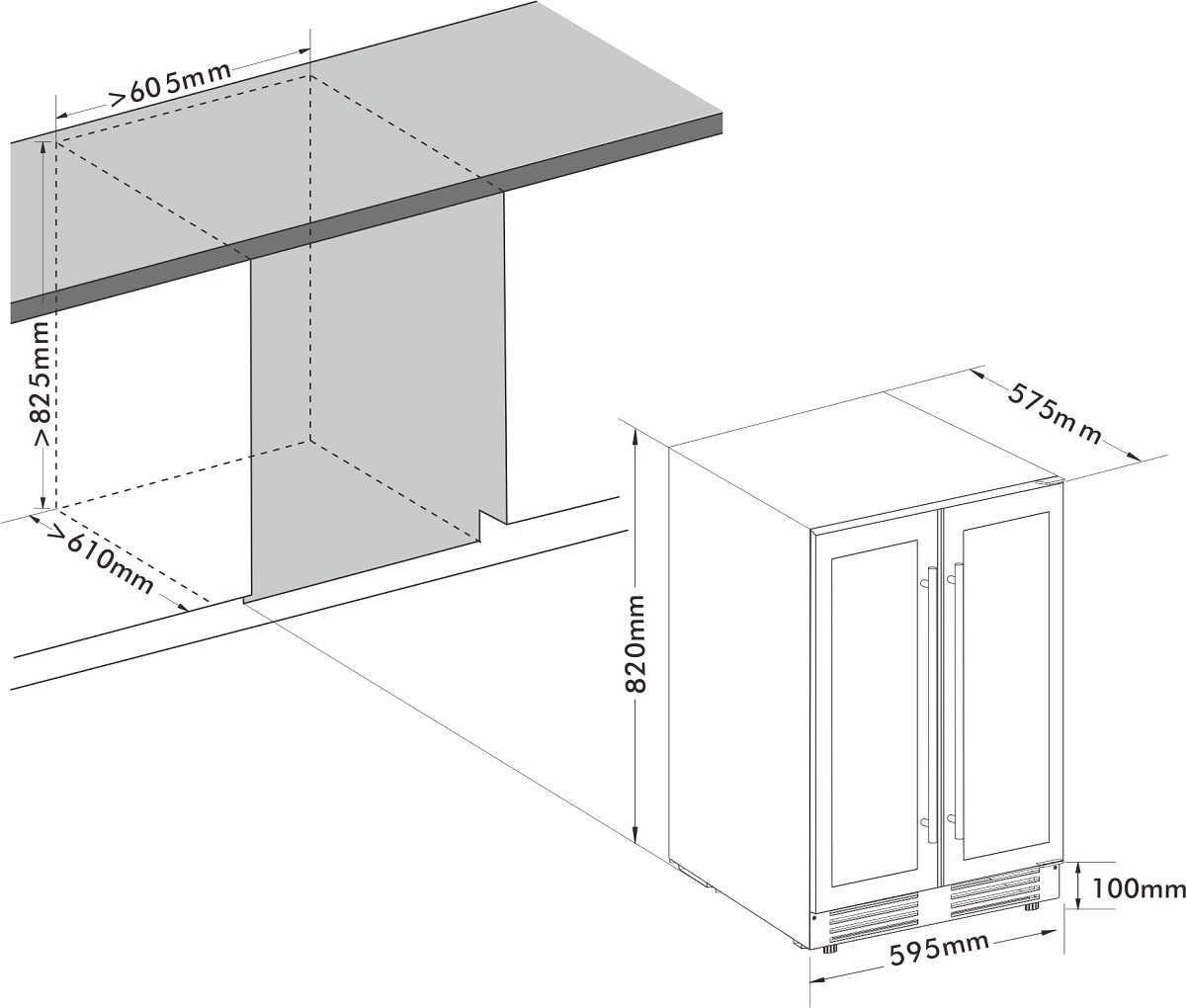 >605mm

>825mm

>610mm

575mm

820mm

100mm

595mm