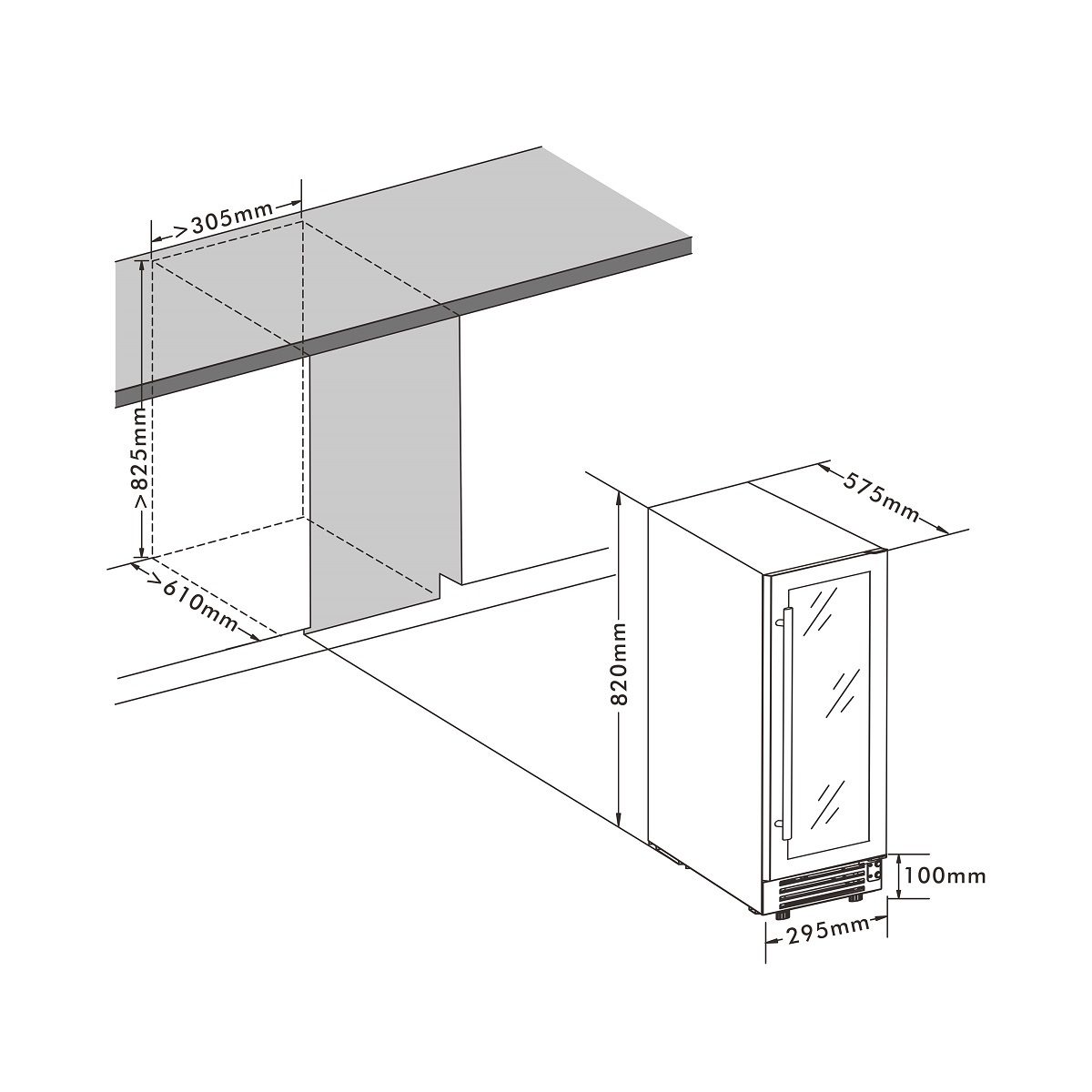 >305mm

>825mm

>610mm

575mm

820mm

100mm

295mm